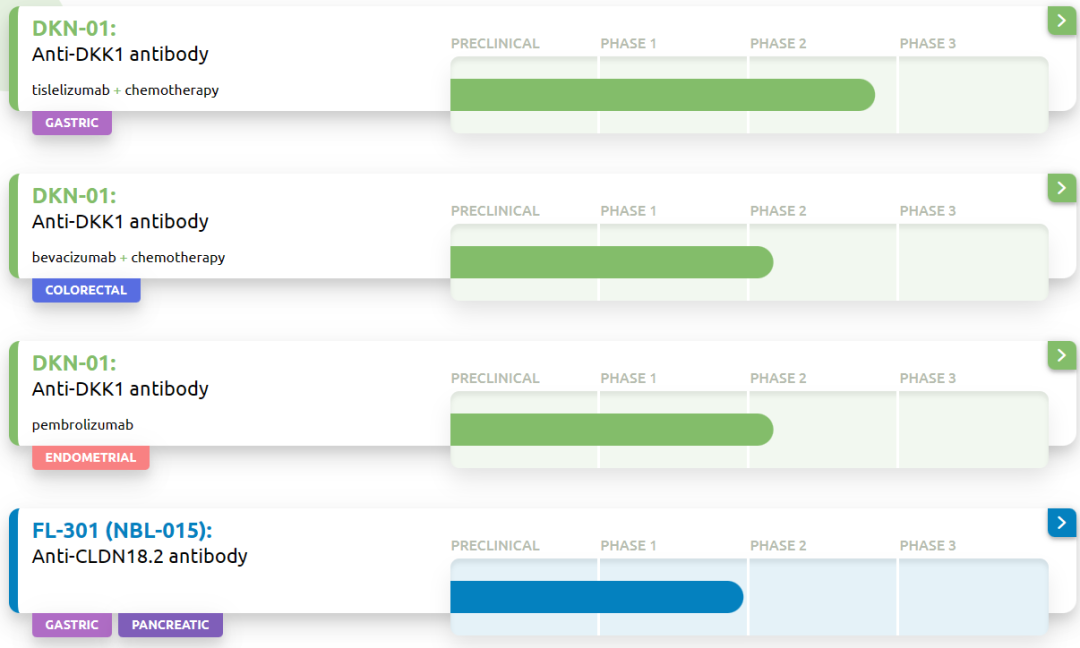 DKN-01:
Anti-DKK1 antibody
tislelizumab + chemotherapy
GASTRIC

PRECLINICAL PHASE 1 PHASE 2 PHASE 3

DKN-01:
Anti-DKK1 antibody
bevacizumab + chemotherapy
COLORECTAL

PRECLINICAL PHASE 1 PHASE 2 PHASE 3

DKN-01:
Anti-DKK1 antibody
pembrolizumab
ENDOMETRIAL

PRECLINICAL PHASE 1 PHASE 2 PHASE 3

FL-301 (NBL-015):
Anti-CLDN18.2 antibody
GASTRIC PANCREATIC

PRECLINICAL PHASE 1 PHASE 2 PHASE 3